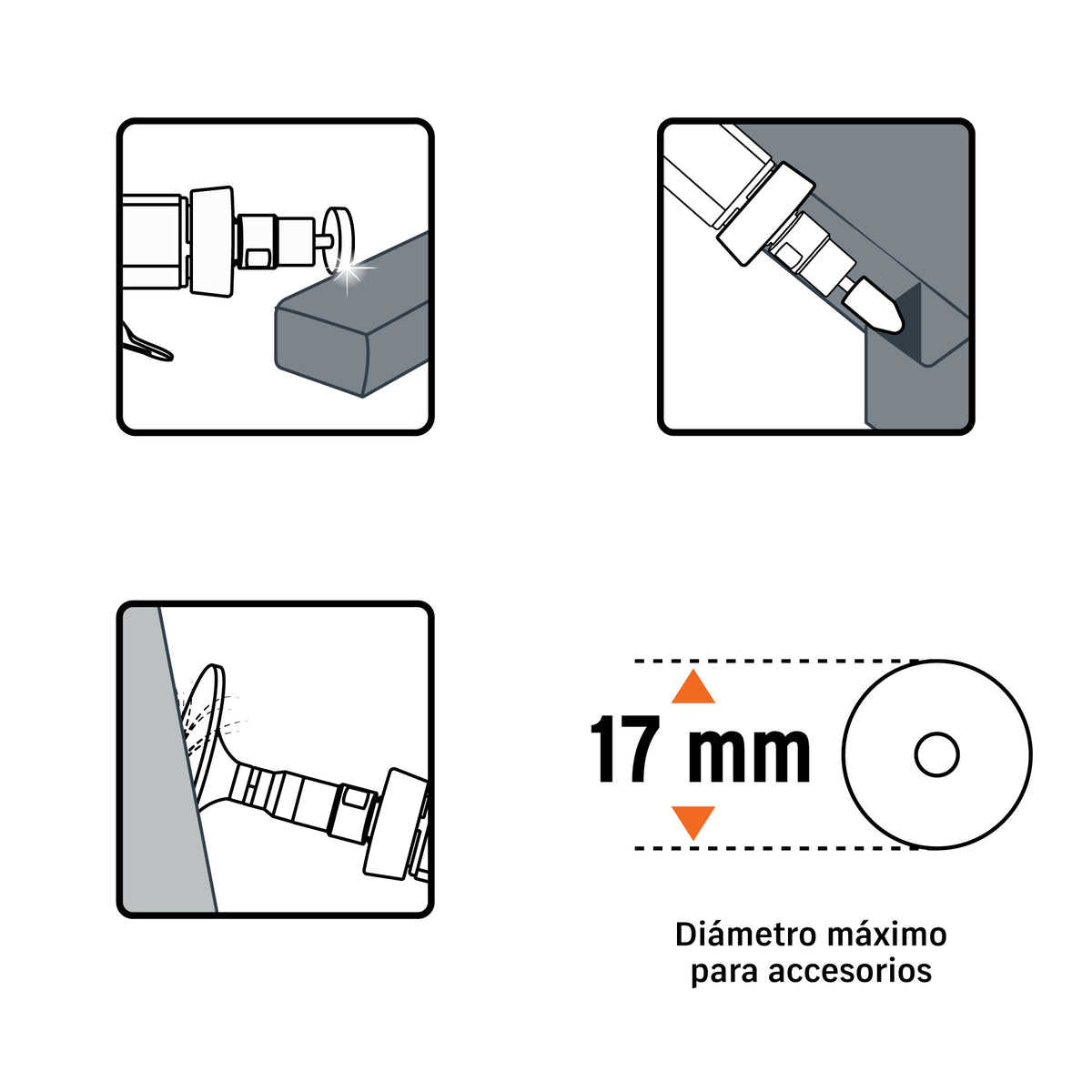 17 mm

Diámetro máximo para accesorios