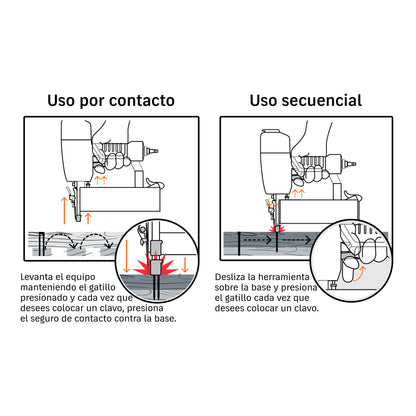 Uso por contacto

Levanta el equipo manteniendo el gatillo presionado y cada vez que desees colocar un clavo, presiona el seguro de contacto contra la base.

Uso secuencial

Desliza la herramienta sobre la base y presiona el gatillo cada vez que desees colocar un clavo.