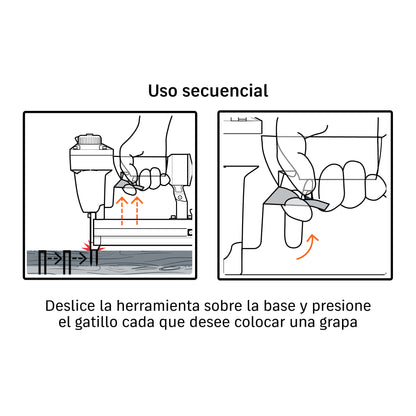 Uso secuencial

Deslice la herramienta sobre la base y presione el gatillo cada que desee colocar una grapa