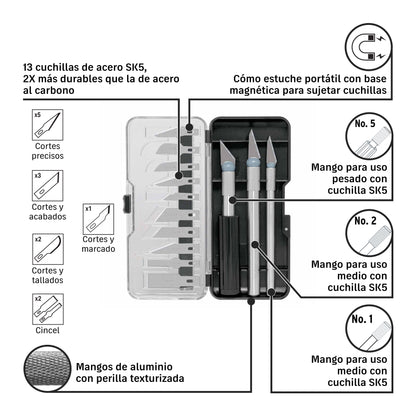 13 cuchillas de acero SK5, 2X más durables que la de acero al carbono

Cómo estuche portátil con base magnética para sujetar cuchillas

x5
Cortes precisos

x3
Cortes y acabados

x1
Cortes y marcado

x2
Cortes y tallados

x2
Cincel

No. 5
Mango para uso pesado con cuchilla SK5

No. 2
Mango para uso medio con cuchilla SK5

No. 1
Mango para uso medio con cuchilla SK5

Mangos de aluminio con perilla texturizada